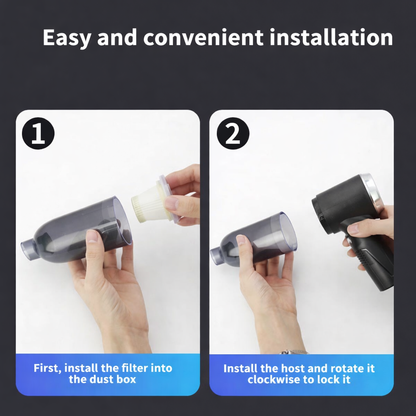 Easy and convenient installation

1

First, install the filter into the dust box

2

Install the host and rotate it clockwise to lock it